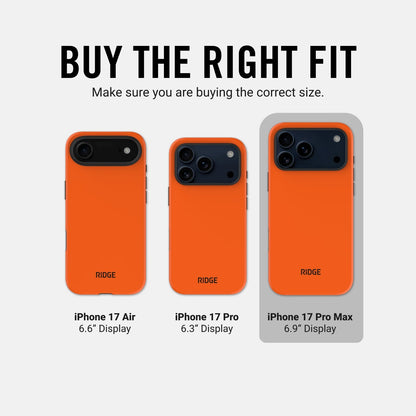 BUY THE RIGHT FIT

Make sure you are buying the correct size.

RIDGE

RIDGE

RIDGE

iPhone 17 Air
6.6" Display

iPhone 17 Pro
6.3" Display

iPhone 17 Pro Max
6.9" Display