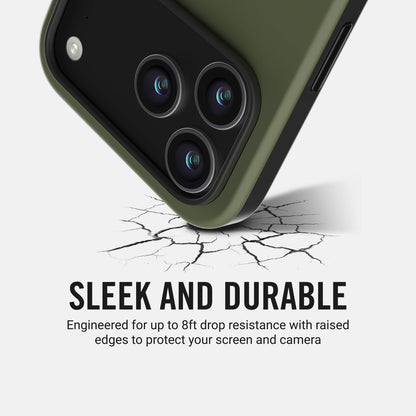 SLEEK AND DURABLE

Engineered for up to 8ft drop resistance with raised edges to protect your screen and camera