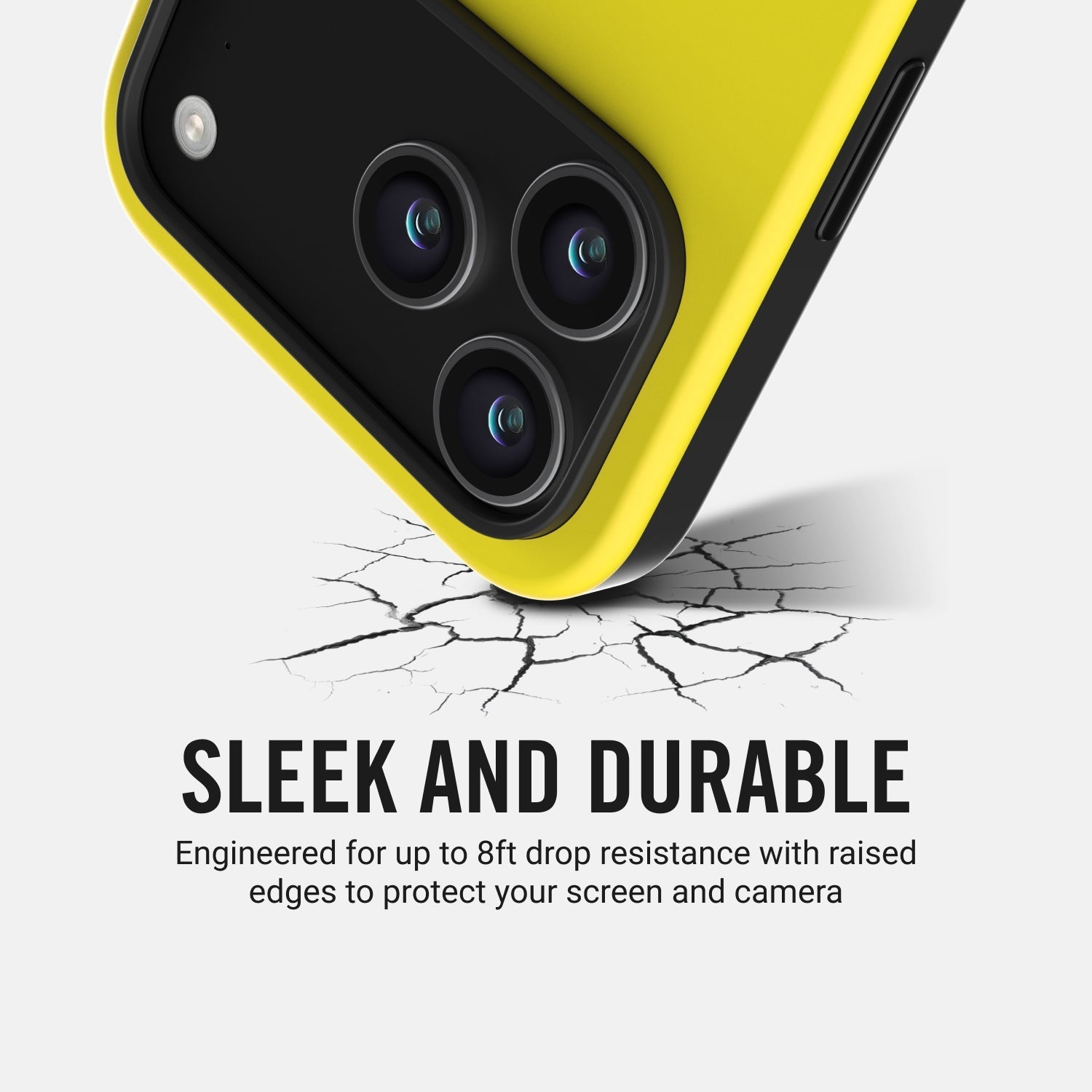 SLEEK AND DURABLE

Engineered for up to 8ft drop resistance with raised edges to protect your screen and camera