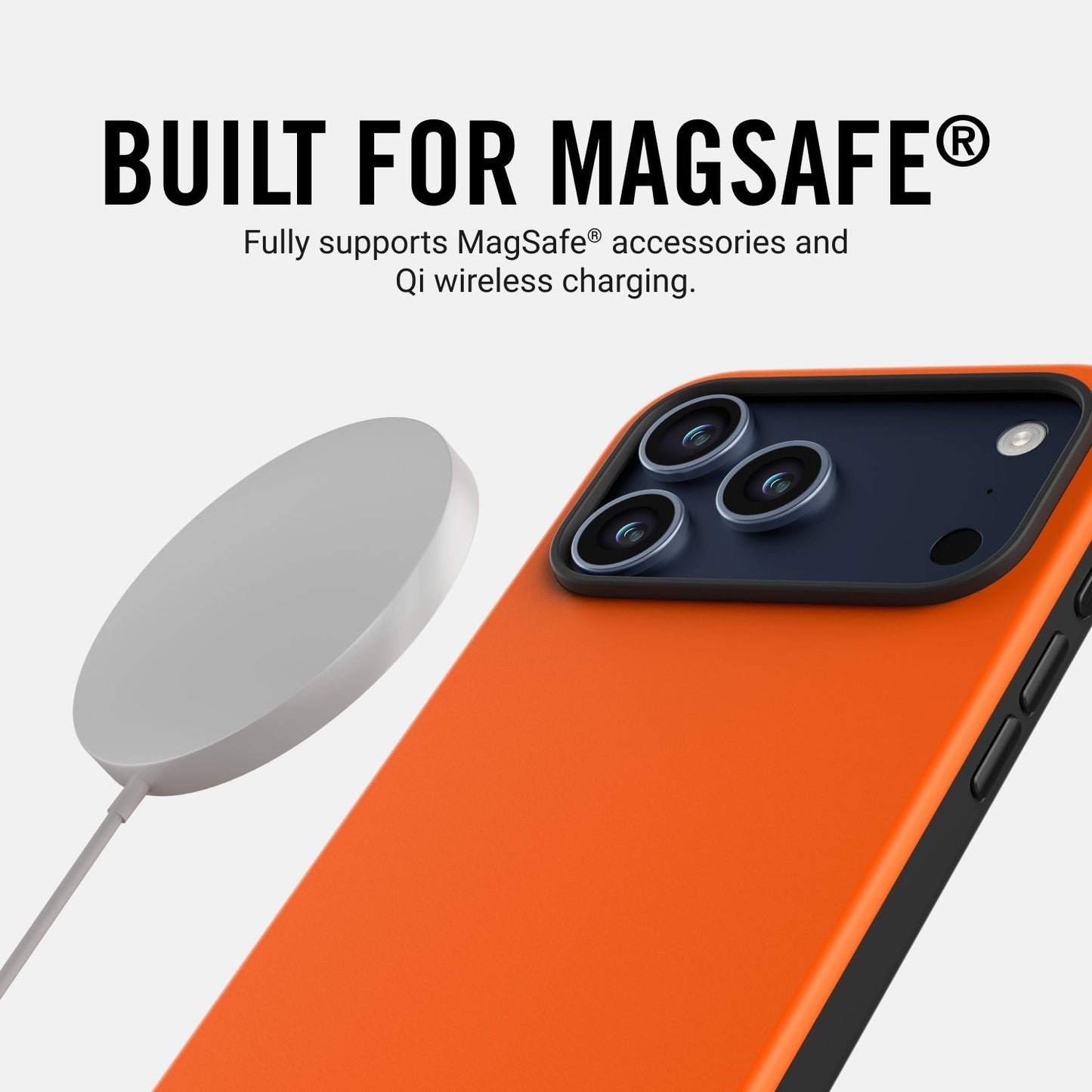 BUILT FOR MAGSAFE®

Fully supports MagSafe® accessories and Qi wireless charging.