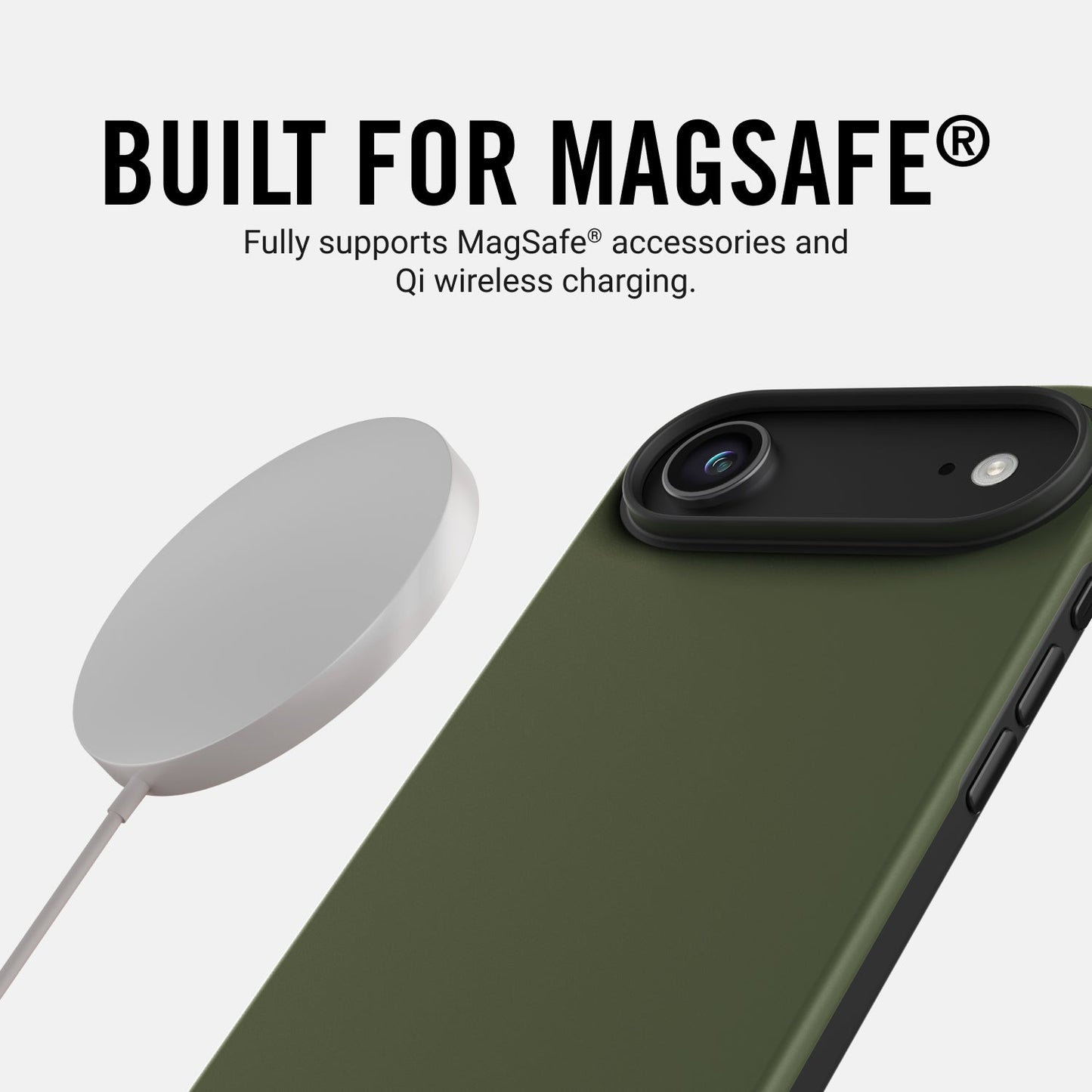 BUILT FOR MAGSAFE®

Fully supports MagSafe® accessories and Qi wireless charging.