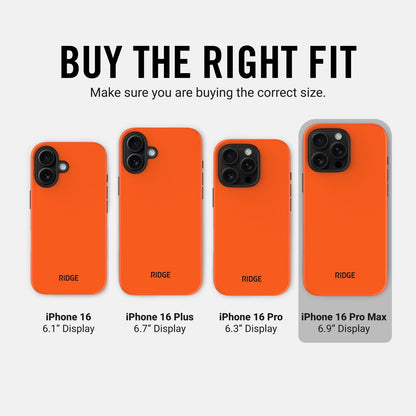 BUY THE RIGHT FIT
Make sure you are buying the correct size.

RIDGE

RIDGE

RIDGE

RIDGE

iPhone 16
6.1" Display

iPhone 16 Plus
6.7" Display

iPhone 16 Pro
6.3" Display

iPhone 16 Pro Max
6.9" Display