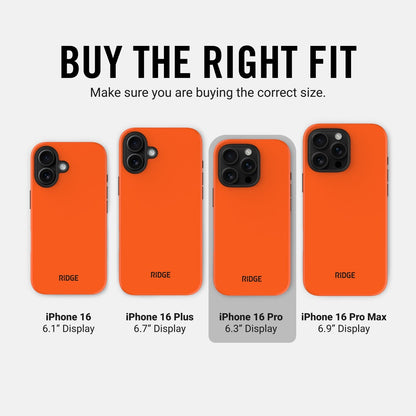 BUY THE RIGHT FIT

Make sure you are buying the correct size.

RIDGE

RIDGE

RIDGE

RIDGE

iPhone 16
6.1" Display

iPhone 16 Plus
6.7" Display

iPhone 16 Pro
6.3" Display

iPhone 16 Pro Max
6.9" Display