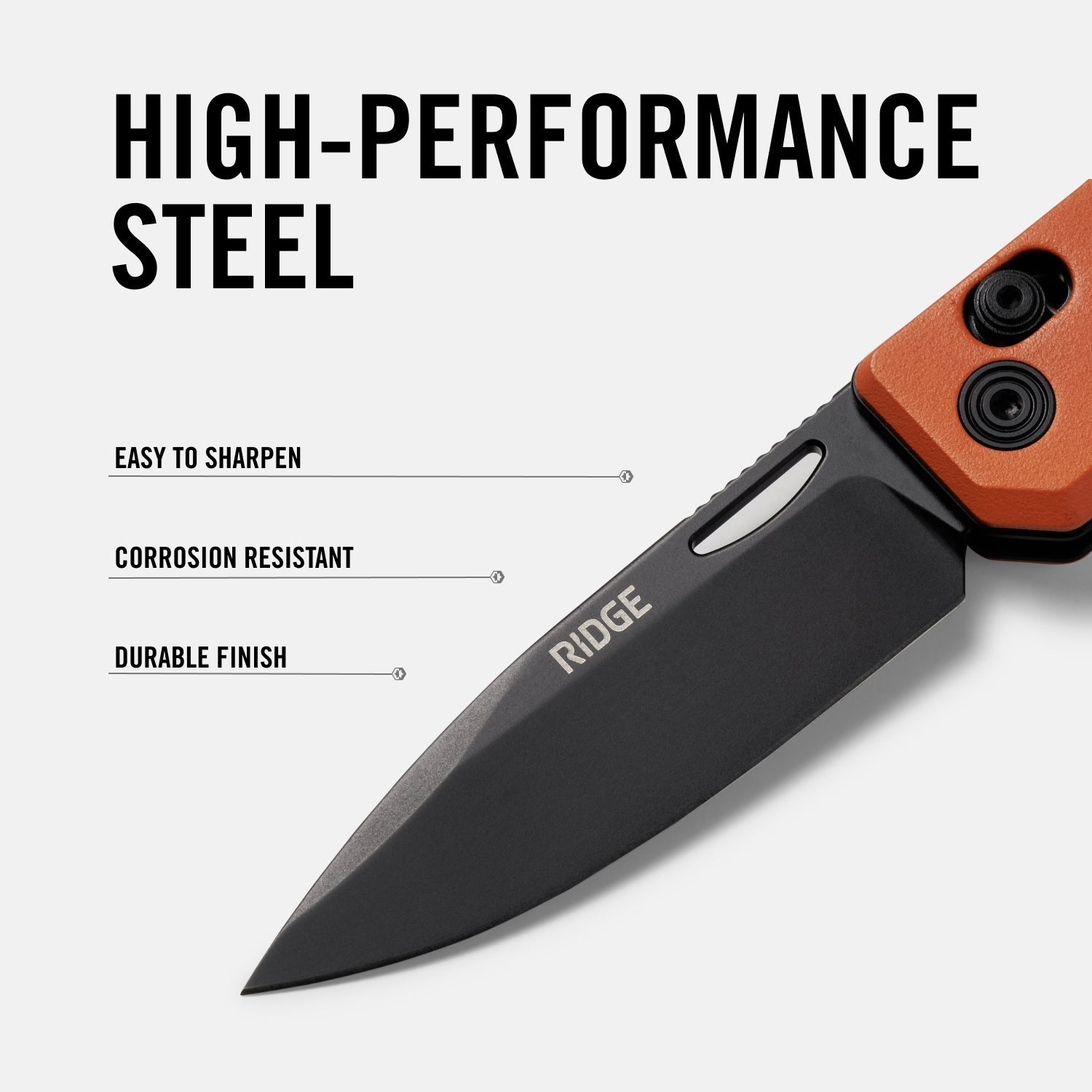 HIGH-PERFORMANCE STEEL

EASY TO SHARPEN

CORROSION RESISTANT

DURABLE FINISH

RIDGE