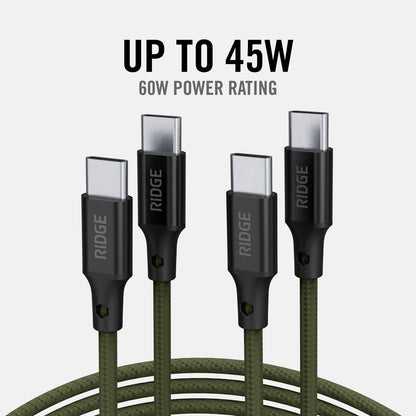 UP TO 45W
60W POWER RATING

RIDGE
RIDGE
RIDGE
RIDGE