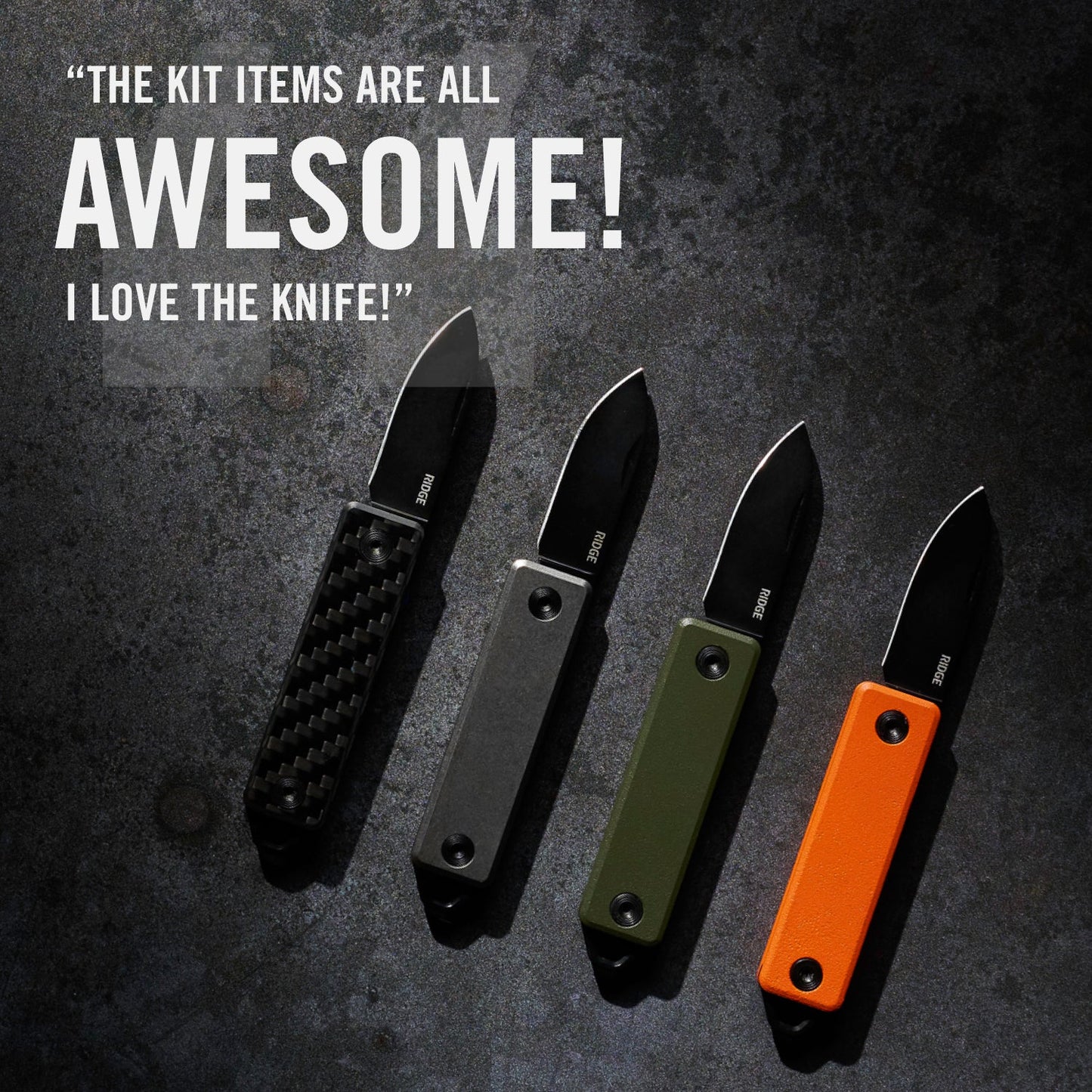 “THE KIT ITEMS ARE ALL
AWESOME!
I LOVE THE KNIFE!”

RIDGE

RIDGE

RIDGE

RIDGE