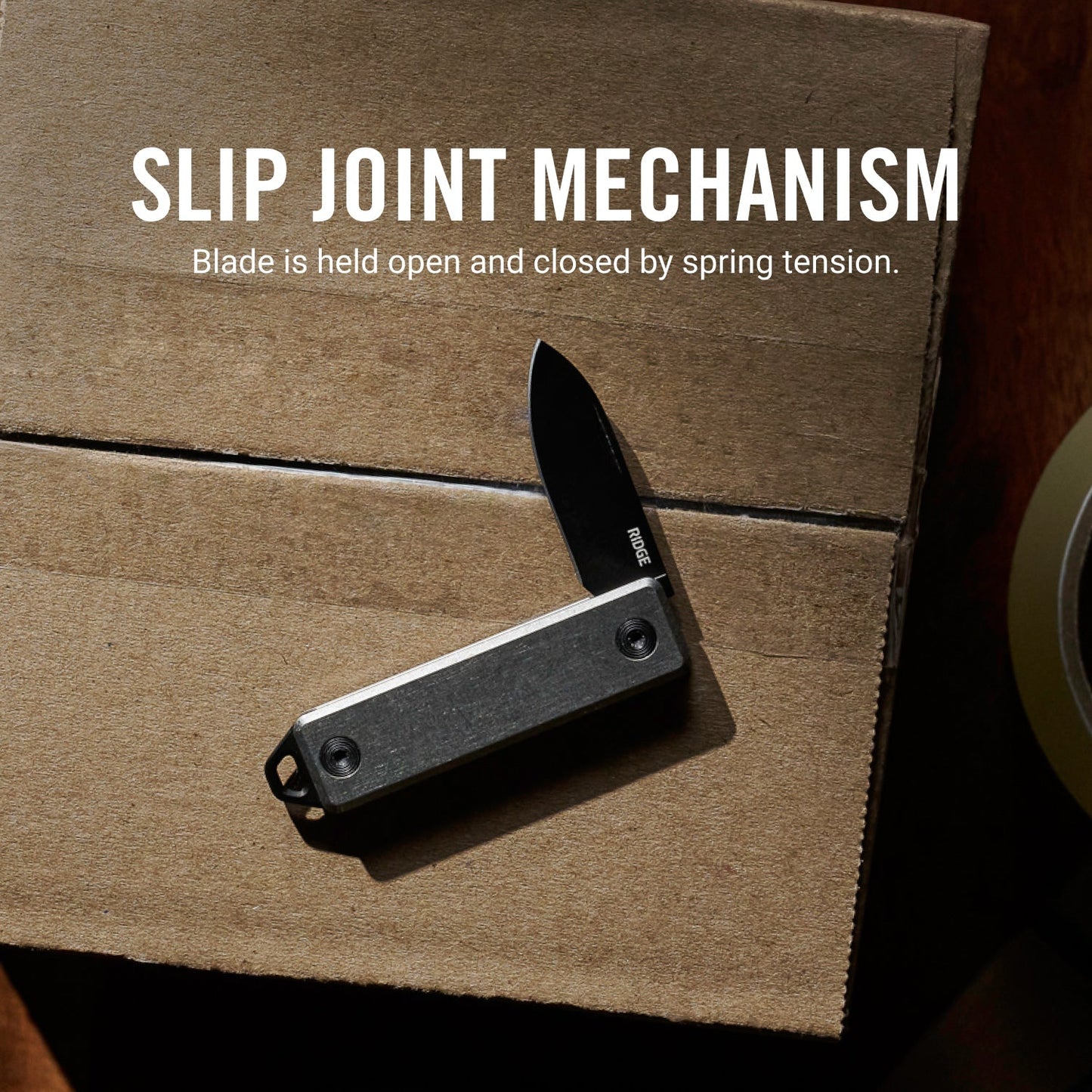 SLIP JOINT MECHANISM
Blade is held open and closed by spring tension.

RIDGE