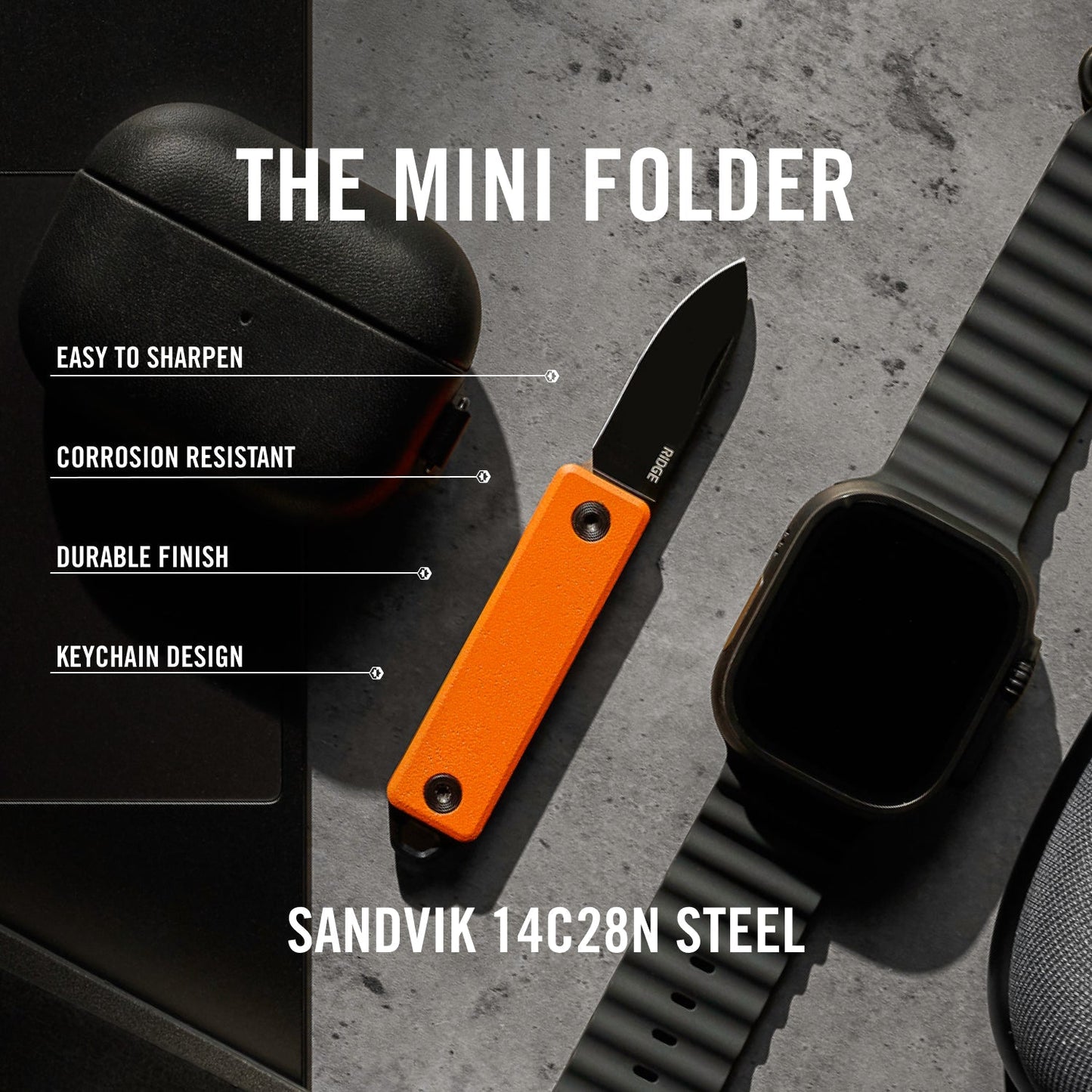 THE MINI FOLDER

EASY TO SHARPEN

CORROSION RESISTANT

DURABLE FINISH

KEYCHAIN DESIGN

RIDGE

SANDVIK 14C28N STEEL