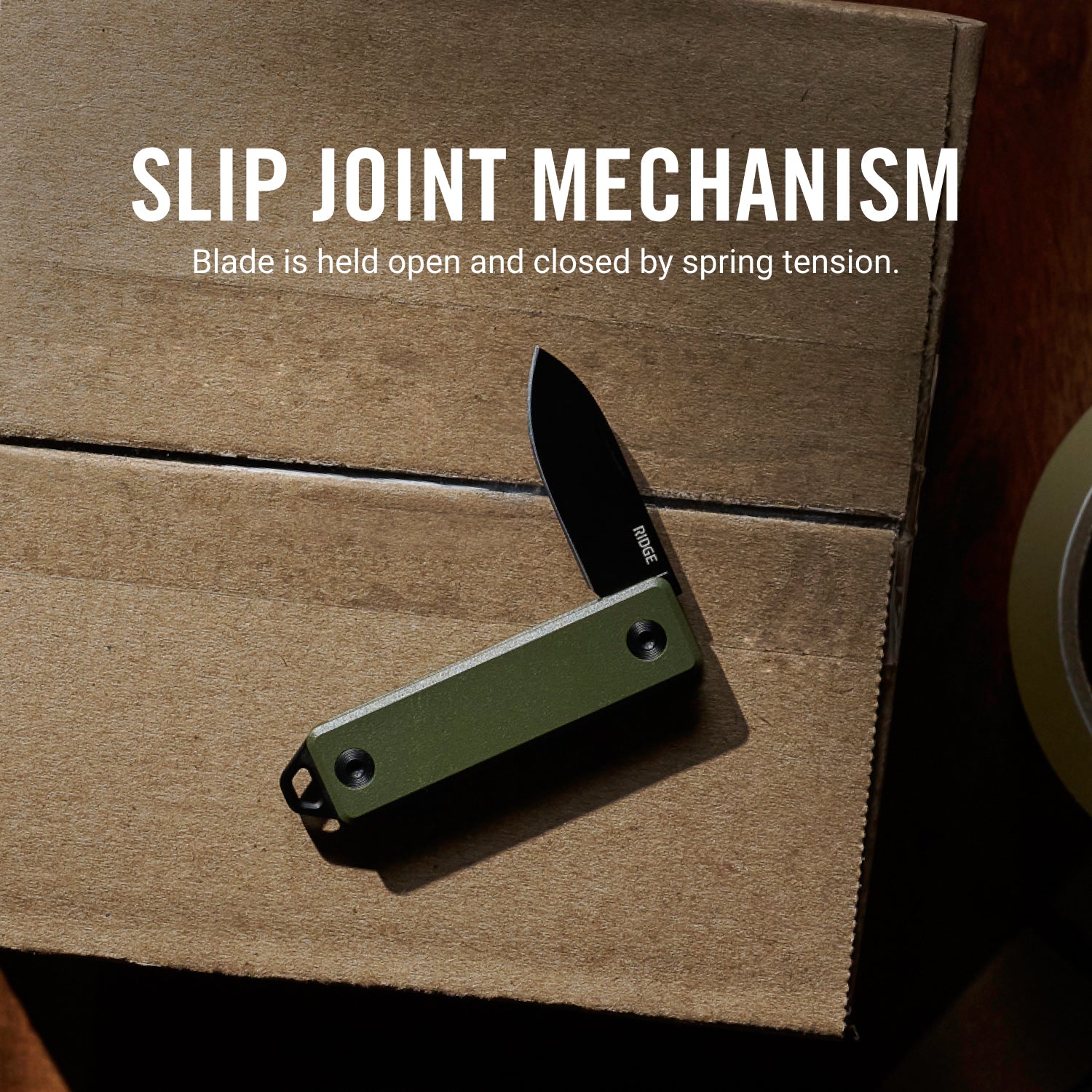 SLIP JOINT MECHANISM
Blade is held open and closed by spring tension.

RIDGE