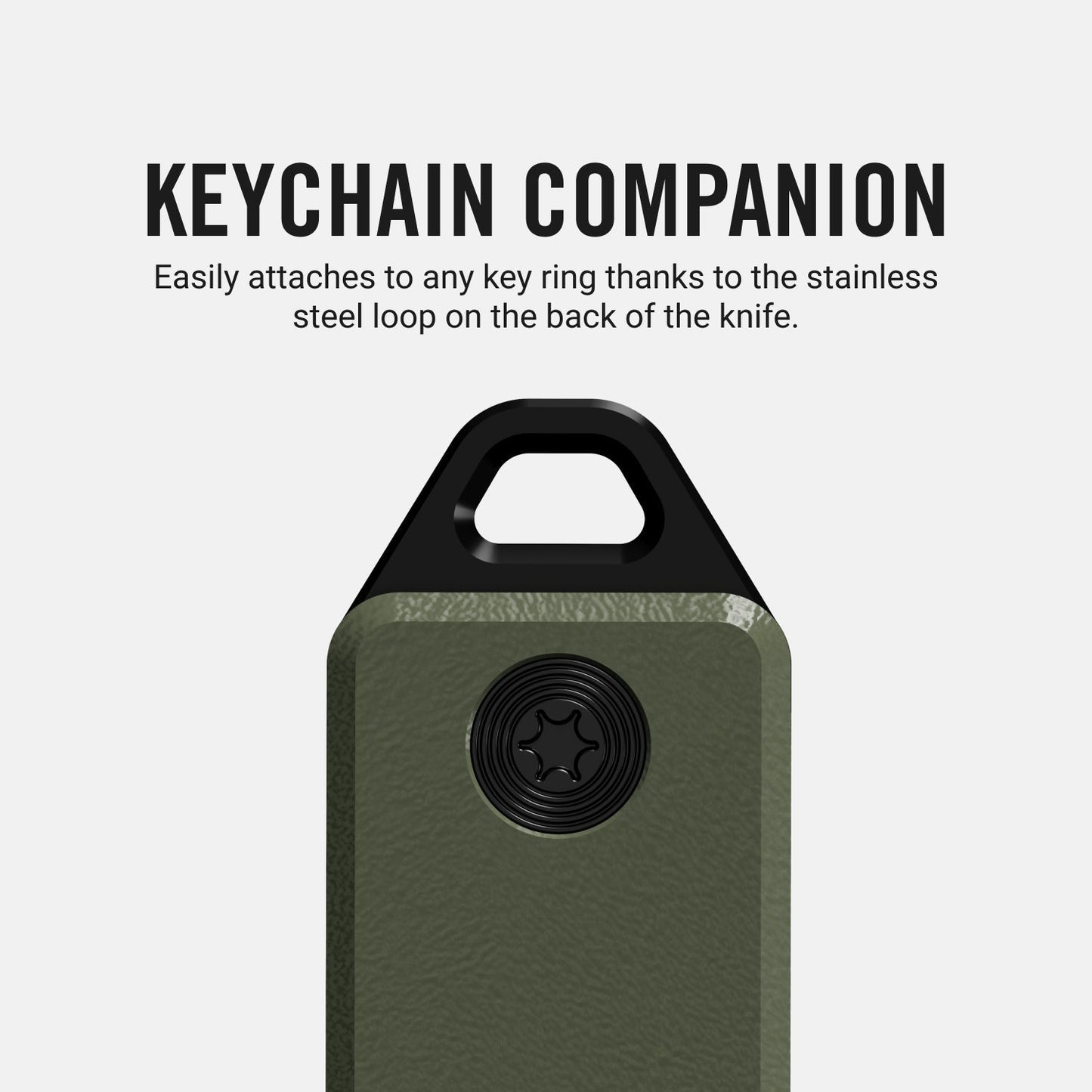 KEYCHAIN COMPANION

Easily attaches to any key ring thanks to the stainless steel loop on the back of the knife.