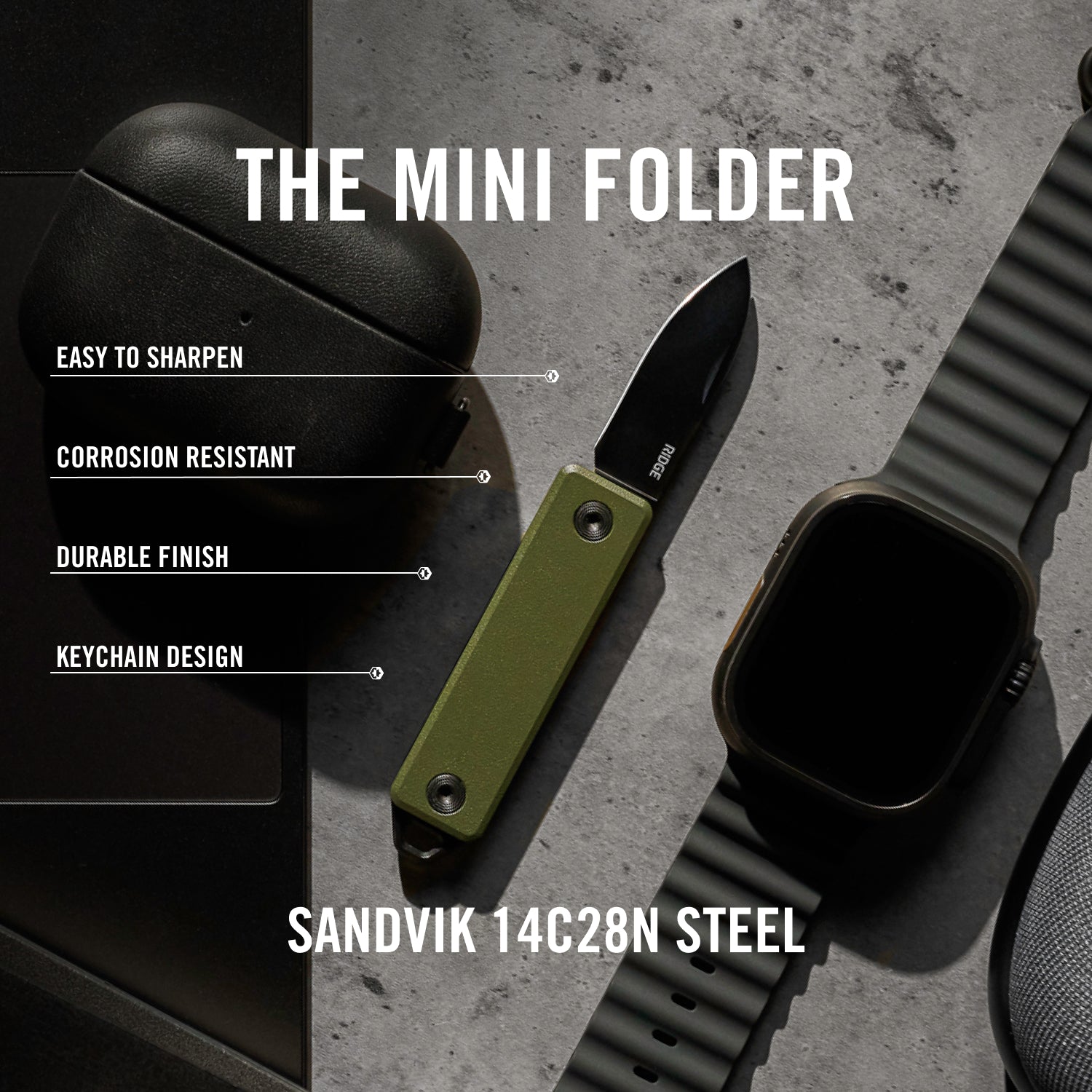 THE MINI FOLDER

EASY TO SHARPEN

CORROSION RESISTANT

DURABLE FINISH

KEYCHAIN DESIGN

RIDGE

SANDVIK 14C28N STEEL