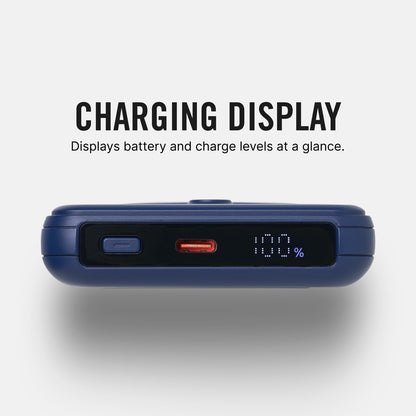 CHARGING DISPLAY
Displays battery and charge levels at a glance.

100%