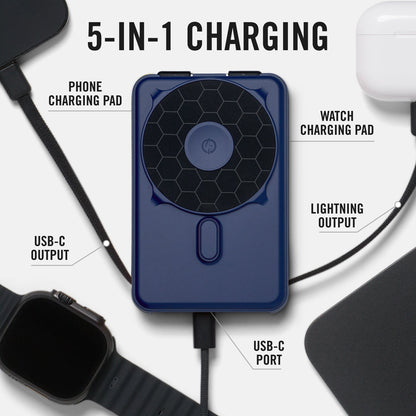 5-IN-1 CHARGING

PHONE CHARGING PAD

WATCH CHARGING PAD

LIGHTNING OUTPUT

USB-C OUTPUT

USB-C PORT