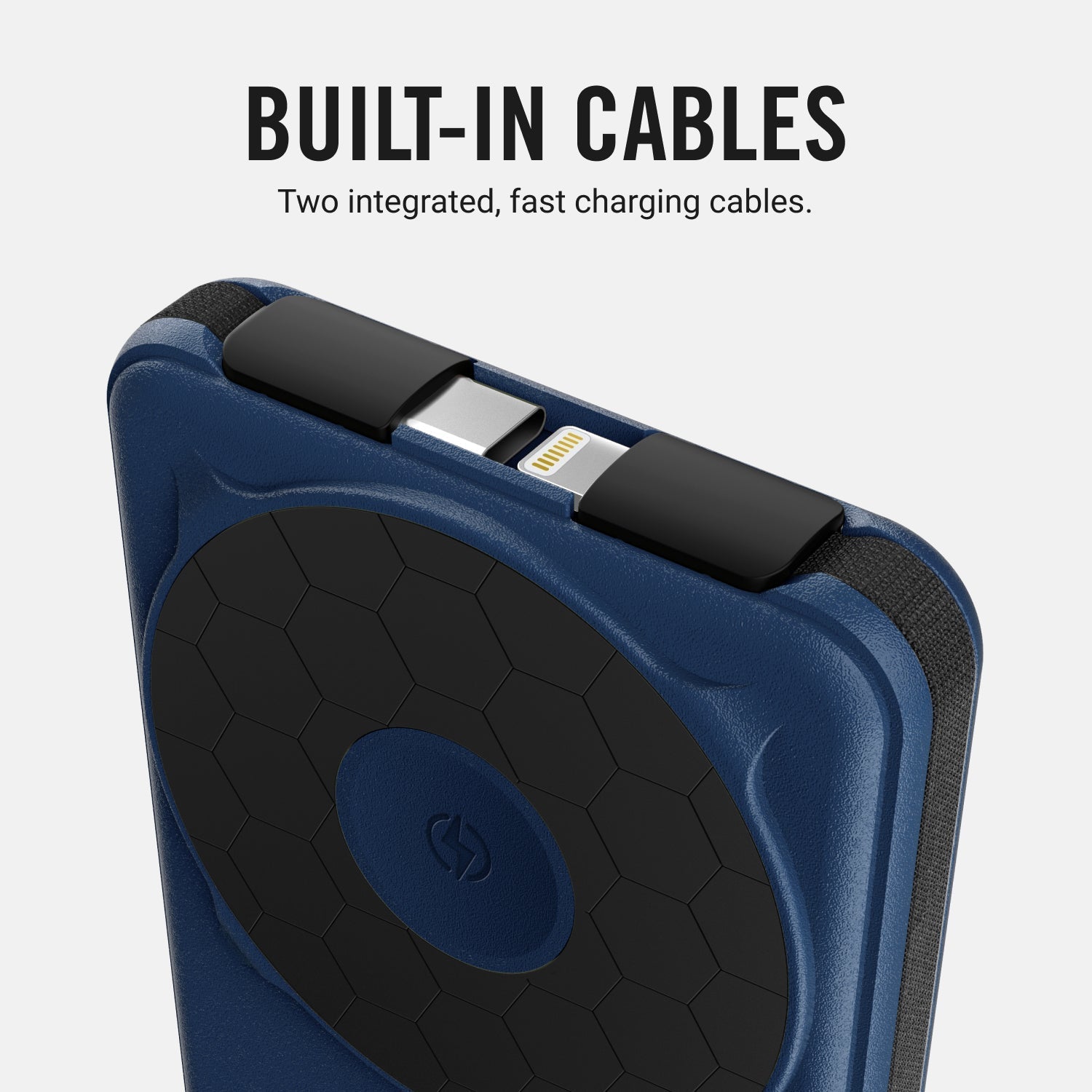 BUILT-IN CABLES

Two integrated, fast charging cables.