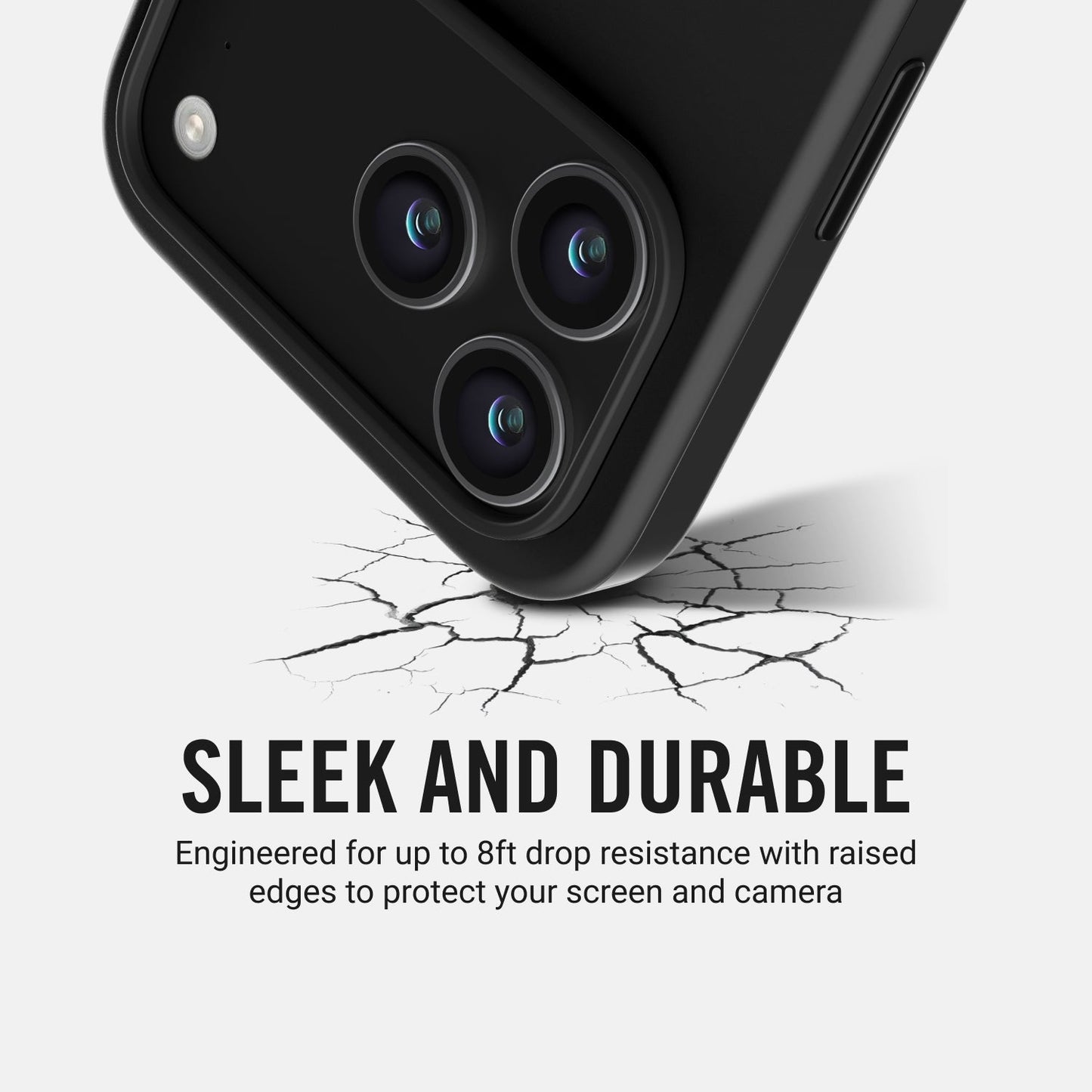 SLEEK AND DURABLE

Engineered for up to 8ft drop resistance with raised edges to protect your screen and camera